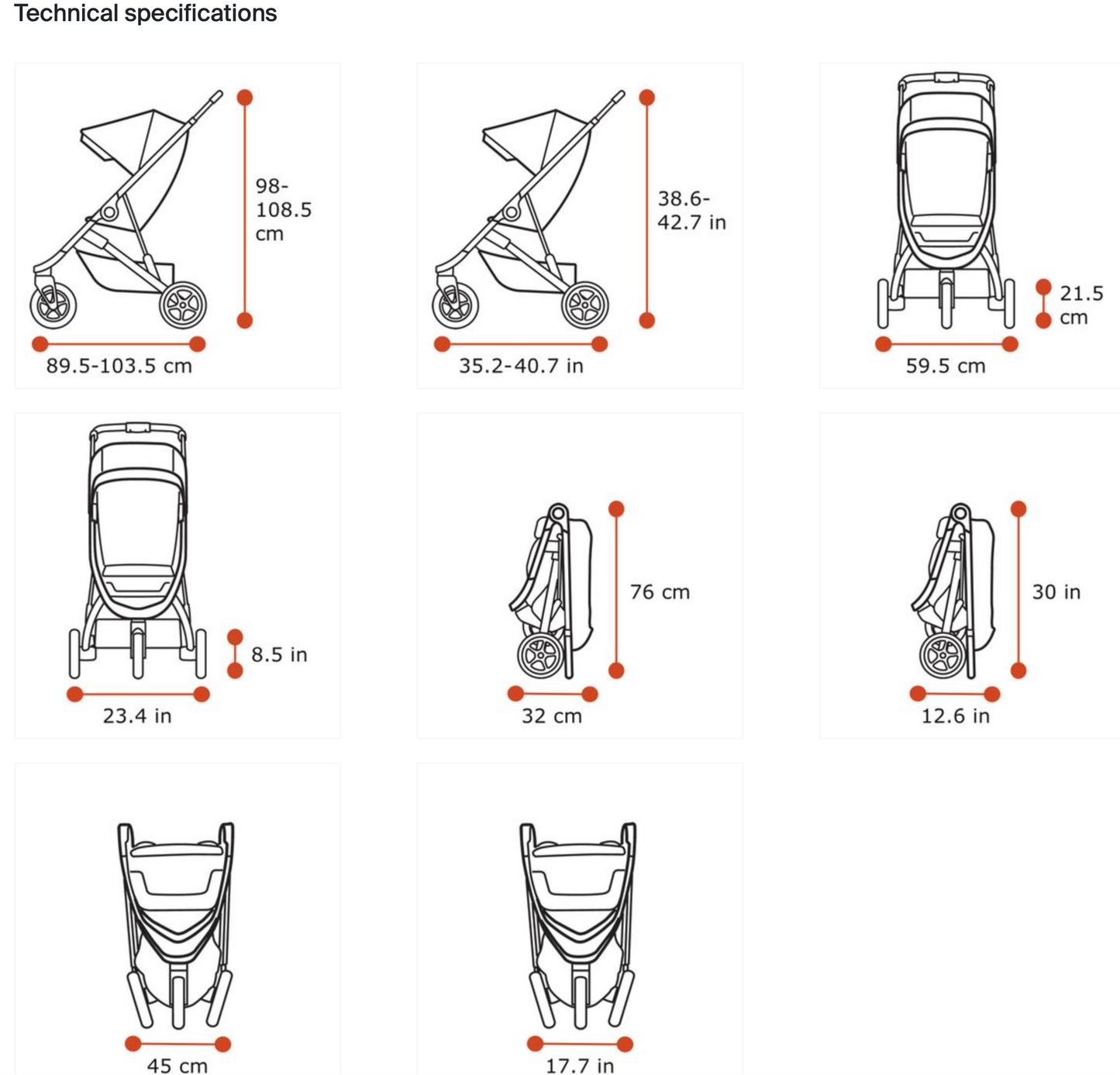 Technical specifications

98-108.5 cm

89.5-103.5 cm

38.6-42.7 in

35.2-40.7 in

21.5 cm

59.5 cm

8.5 in

23.4 in

76 cm

32 cm

30 in

12.6 in

45 cm

17.7 in